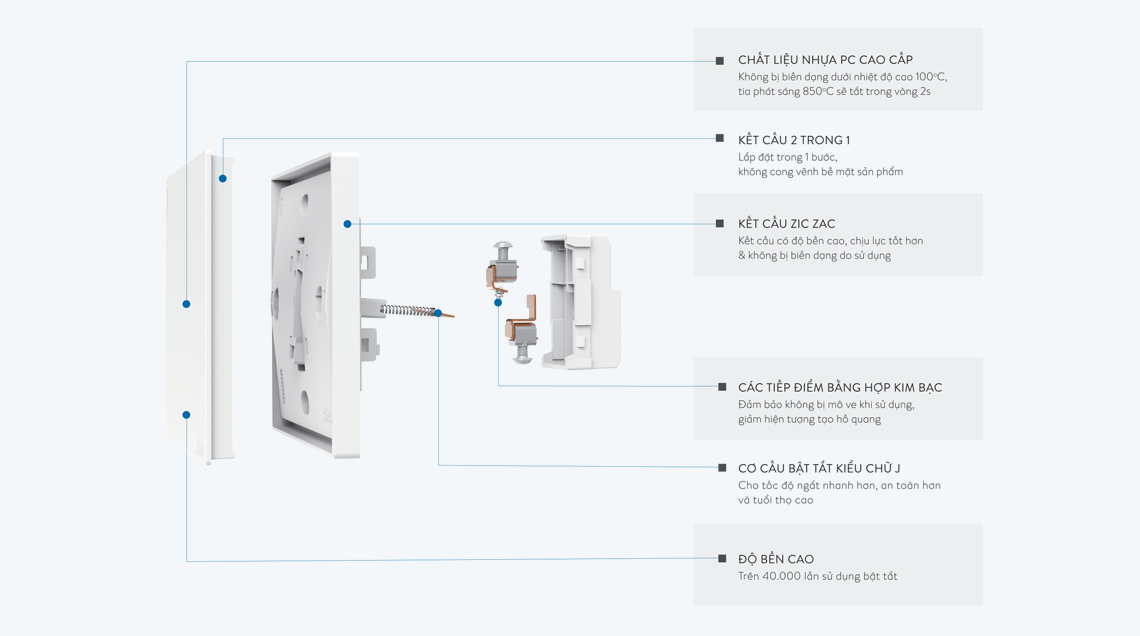 CHẤT LIỆU NHỰA PC CAO CẤP
Không bị biến dạng dưới nhiệt độ cao 100°C, tia phát sáng 850°C sẽ tắt trong vòng 2s

KẾT CẤU 2 TRONG 1
Lắp đặt trong 1 bước, không cong vênh bề mặt sản phẩm

KẾT CẤU ZIC ZAC
Kết cấu có độ bền cao, chịu lực tốt hơn & không bị biến dạng do sử dụng

CÁC TIẾP ĐIỂM BẰNG HỢP KIM BẠC
Đảm bảo không bị mô ve khi sử dụng, giảm hiện tượng tạo hồ quang

CƠ CẤU BẬT TẮT KIỂU CHỮ J
Cho tốc độ ngắt nhanh hơn, an toàn hơn và tuổi thọ cao

ĐỘ BỀN CAO
Trên 40.000 lần sử dụng bật tắt